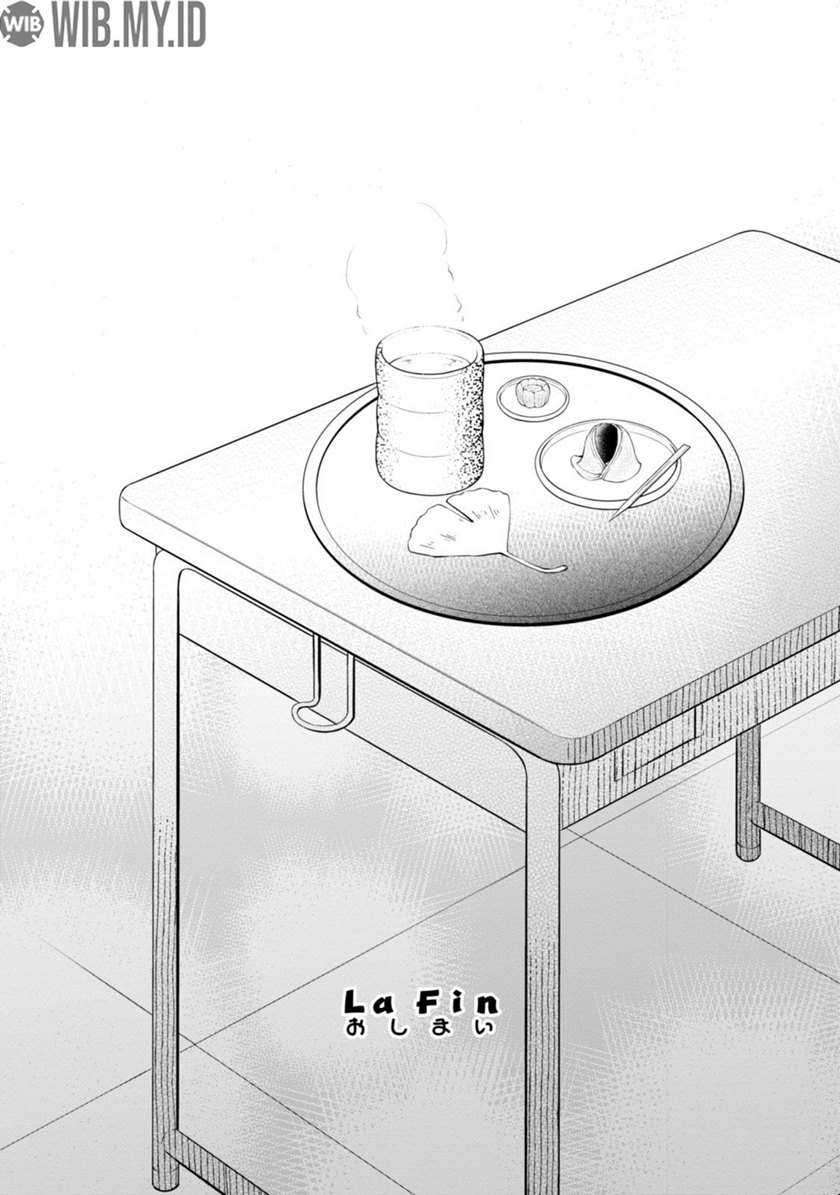 WIB WIB.MY.ID

La Fin
おしまい